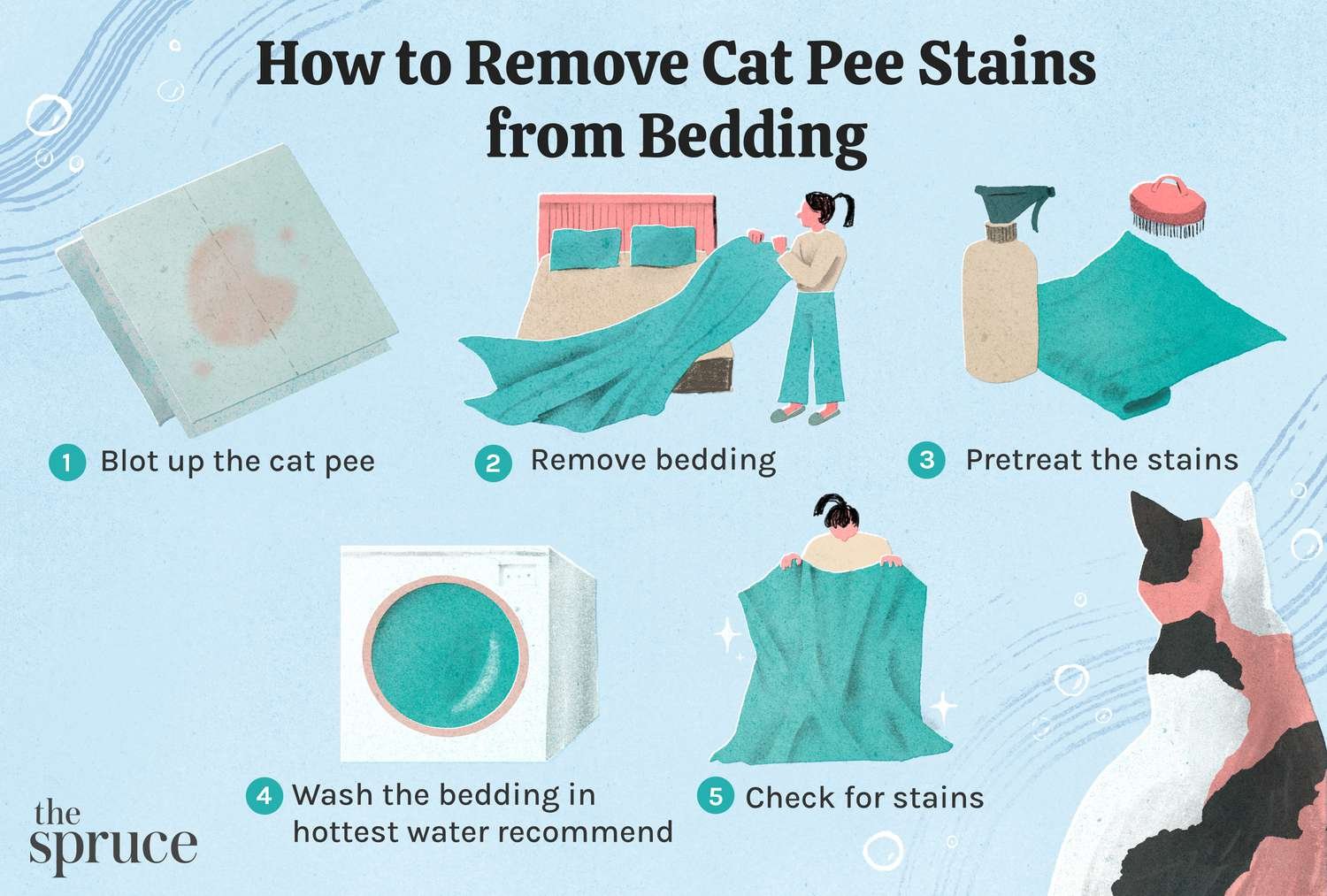 How to Remove Cat Pee Stains from Bedding

1 Blot up the cat pee

2 Remove bedding

3 Pretreat the stains

4 Wash the bedding in hottest water recommend

5 Check for stains

the spruce