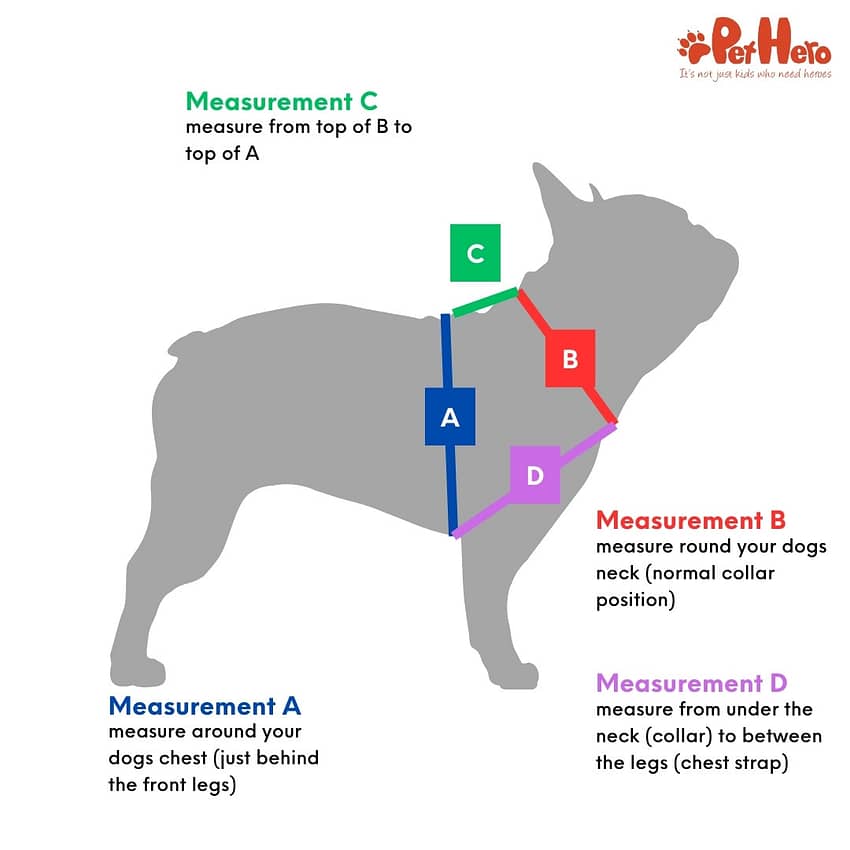 PetHero
It's not just kids who need heroes

Measurement C
measure from top of B to top of A

C

B

A

D

Measurement B
measure round your dogs neck (normal collar position)

Measurement D
measure from under the neck (collar) to between the legs (chest strap)

Measurement A
measure around your dogs chest (just behind the front legs)